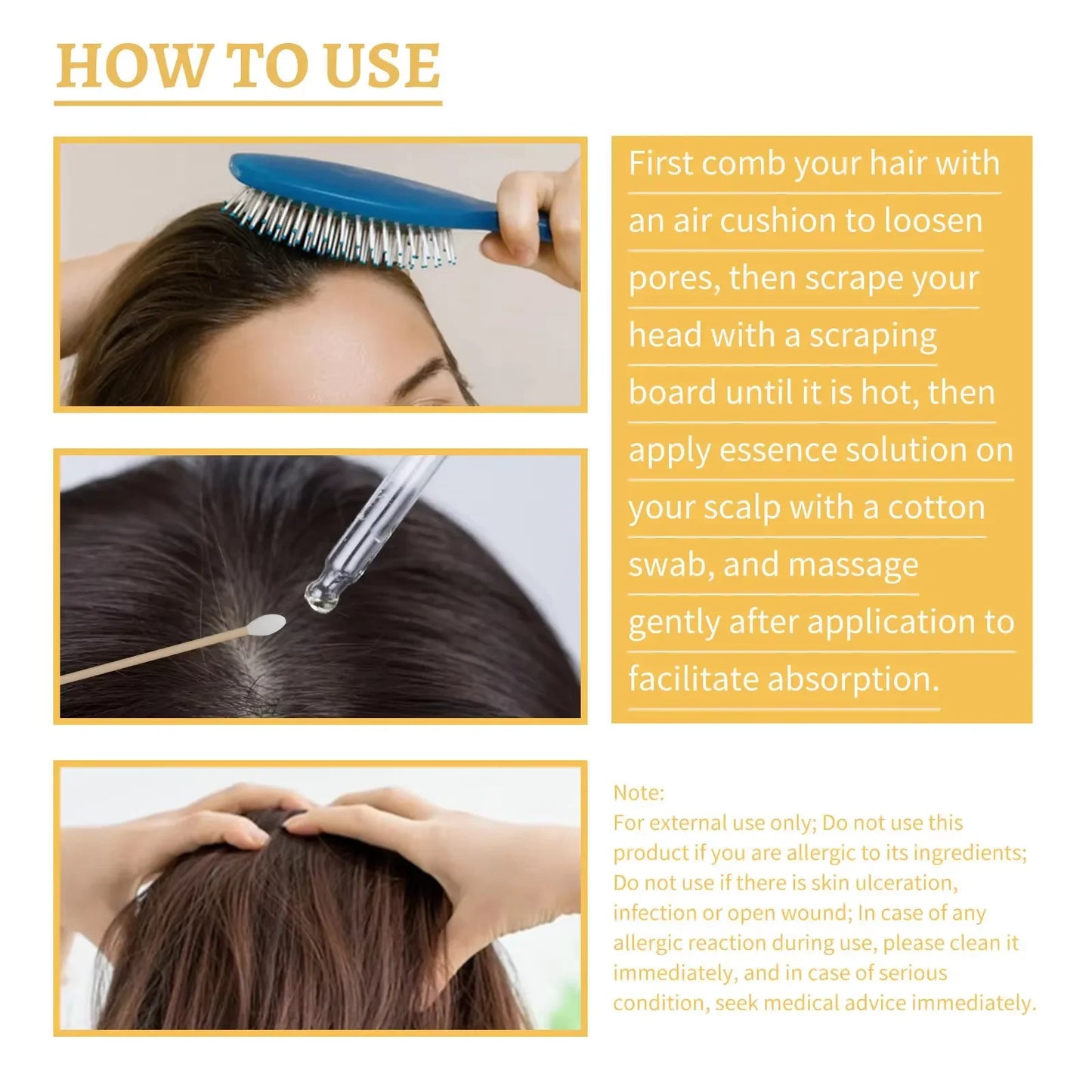 HOW TO USE

First comb your hair with an air cushion to loosen pores, then scrape your head with a scraping board until it is hot, then apply essence solution on your scalp with a cotton swab, and massage gently after application to facilitate absorption.

Note:
For external use only; Do not use this product if you are allergic to its ingredients; Do not use if there is skin ulceration, infection or open wound; In case of any allergic reaction during use, please clean it immediately, and in case of serious condition, seek medical advice immediately.